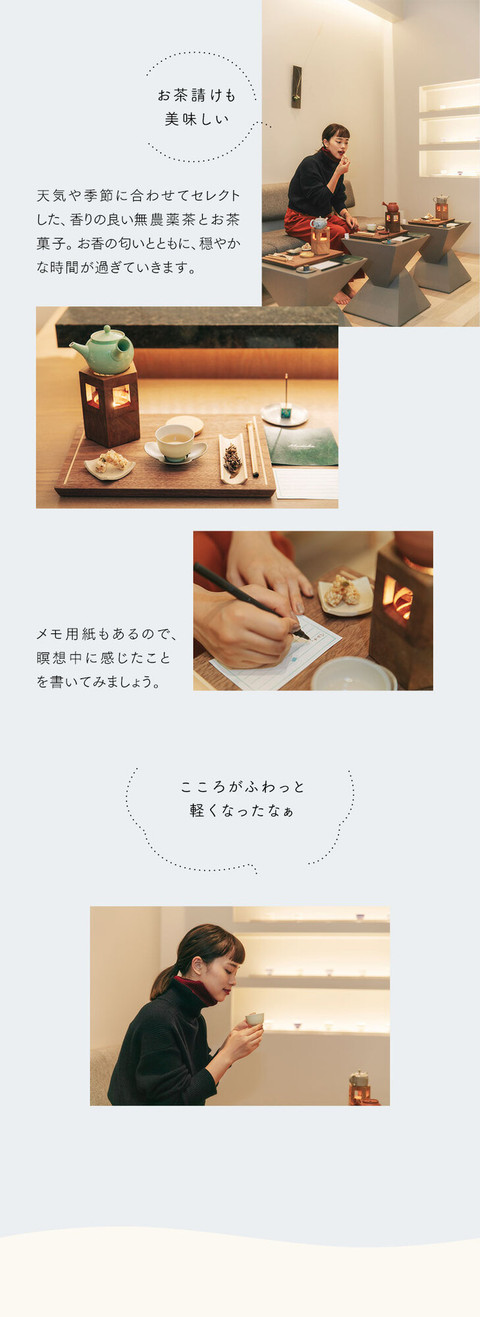 お茶請けも
美味しい

天気や季節に合わせてセレクトした、香りの良い無農薬茶とお茶菓子。お香の匂いとともに、穏やかな時間が過ぎていきます。

メモ用紙もあるので、瞑想中に感じたことを書いてみましょう。

こころがふわっと
軽くなったなぁ