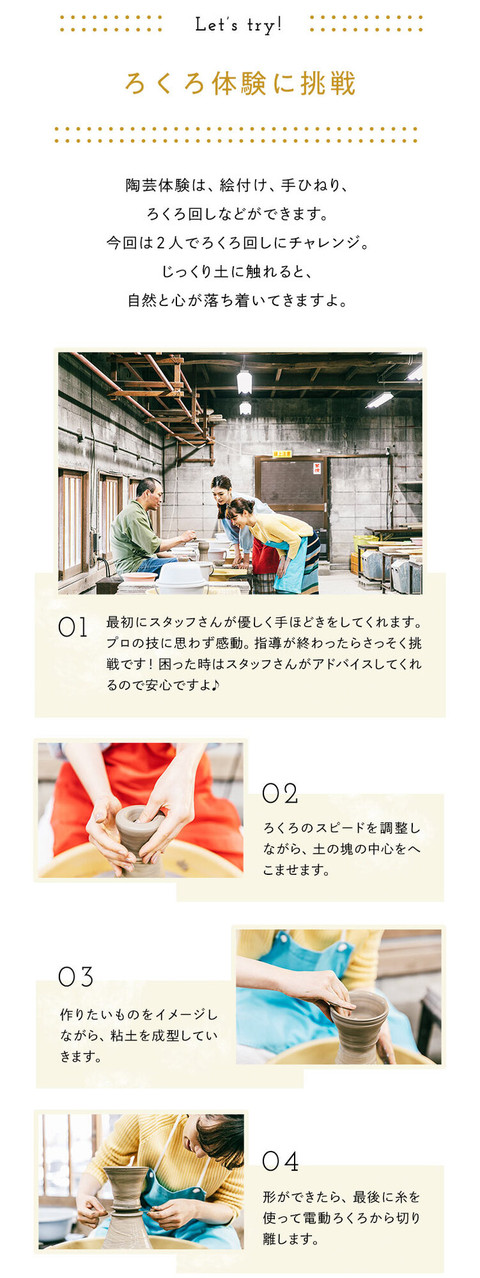 Let's try!

ろくろ体験に挑戦

陶芸体験は、絵付け、手ひねり、ろくろ回しなどができます。今回は2人でろくろ回しにチャレンジ。じっくり土に触れると、自然と心が落ち着いてきますよ。

01
最初にスタッフさんが優しく手ほどきをしてくれます。プロの技に思わず感動。指導が終わったらさっそく挑戦です！困った時はスタッフさんがアドバイスしてくれるので安心ですよ♪

02
ろくろのスピードを調整しながら、土の塊の中心をへこませます。

03
作りたいものをイメージしながら、粘土を成型していきます。

04
形ができたら、最後に糸を使って電動ろくろから切り離します。